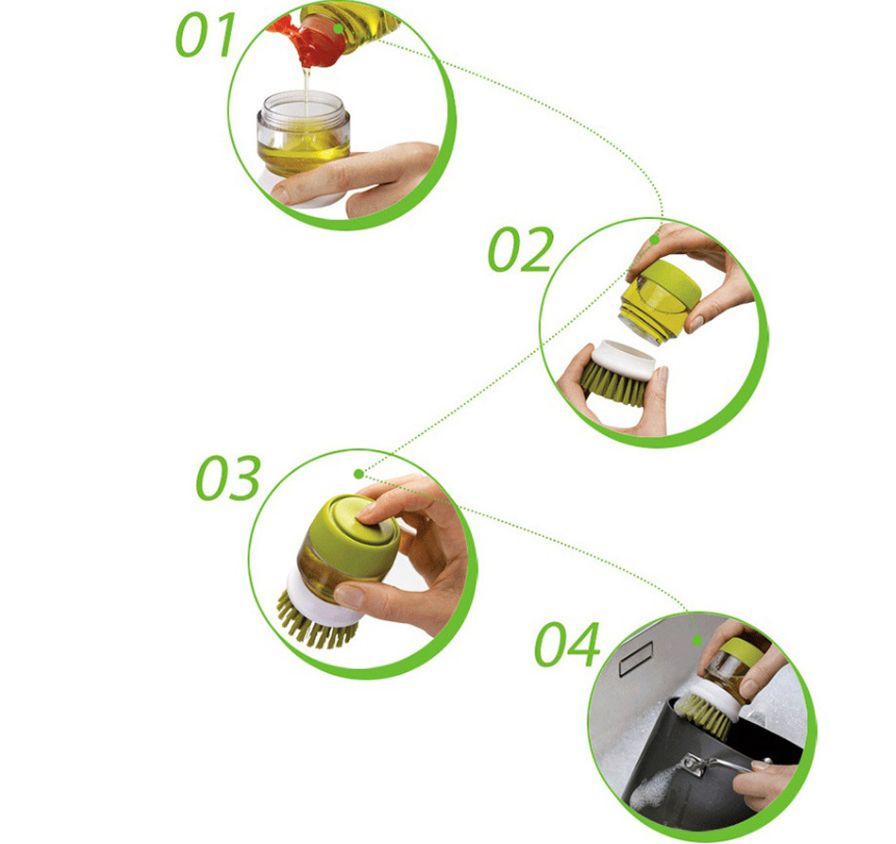 01

02

03

04