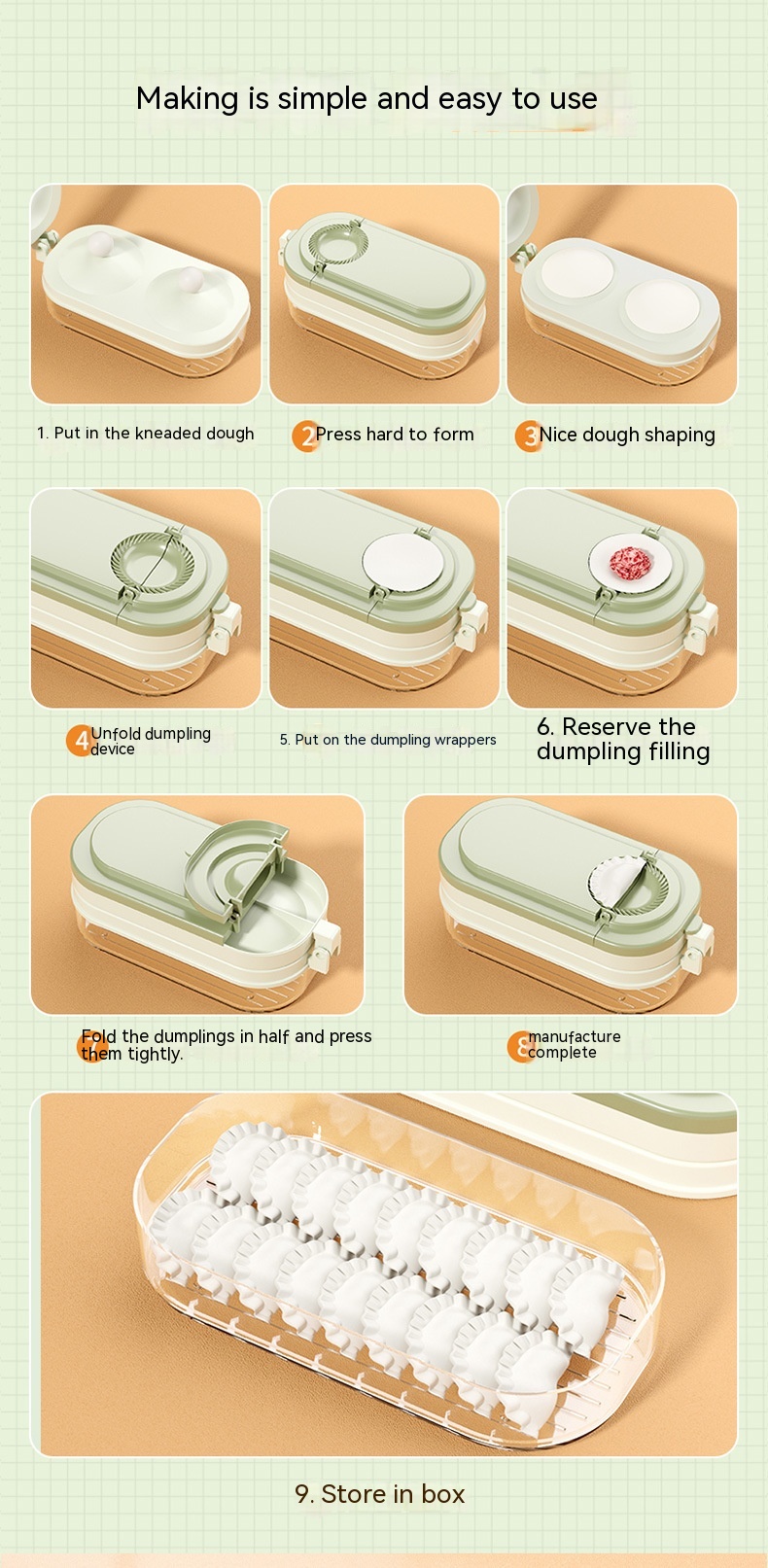 Making is simple and easy to use

1. Put in the kneaded dough

2 Press hard to form

3 Nice dough shaping

4 Unfold dumpling device

5. Put on the dumpling wrappers

6. Reserve the dumpling filling

7 Fold the dumplings in half and press them tightly.

8 manufacture complete

9. Store in box