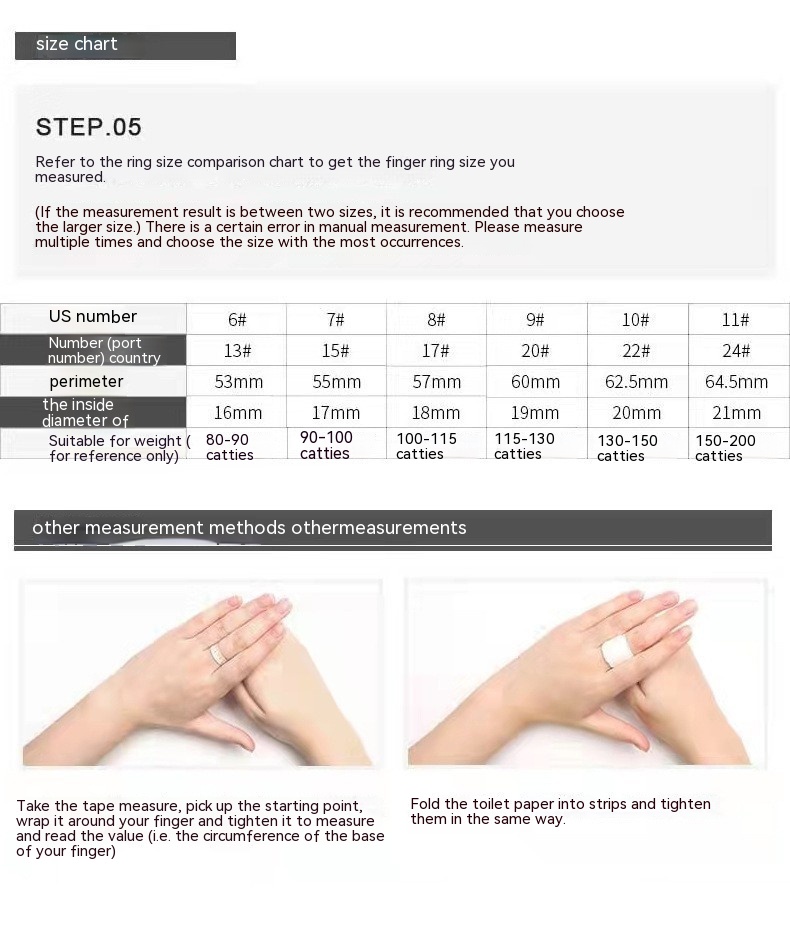 size chart

STEP.05

Refer to the ring size comparison chart to get the finger ring size you measured.

(If the measurement result is between two sizes, it is recommended that you choose the larger size.) There is a certain error in manual measurement. Please measure multiple times and choose the size with the most occurrences.

| US number | 6# | 7# | 8# | 9# | 10# | 11# |
|---|---|---|---|---|---|---|
| Number (port number) country | 13# | 15# | 17# | 20# | 22# | 24# |
| perimeter | 53mm | 55mm | 57mm | 60mm | 62.5mm | 64.5mm |
| the inside diameter of | 16mm | 17mm | 18mm | 19mm | 20mm | 21mm |
| Suitable for weight ( for reference only) | 80-90 catties | 90-100 catties | 100-115 catties | 115-130 catties | 130-150 catties | 150-200 catties |

other measurement methods othermeasurements

Take the tape measure, pick up the starting point, wrap it around your finger and tighten it to measure and read the value (i.e. the circumference of the base of your finger)

Fold the toilet paper into strips and tighten them in the same way.