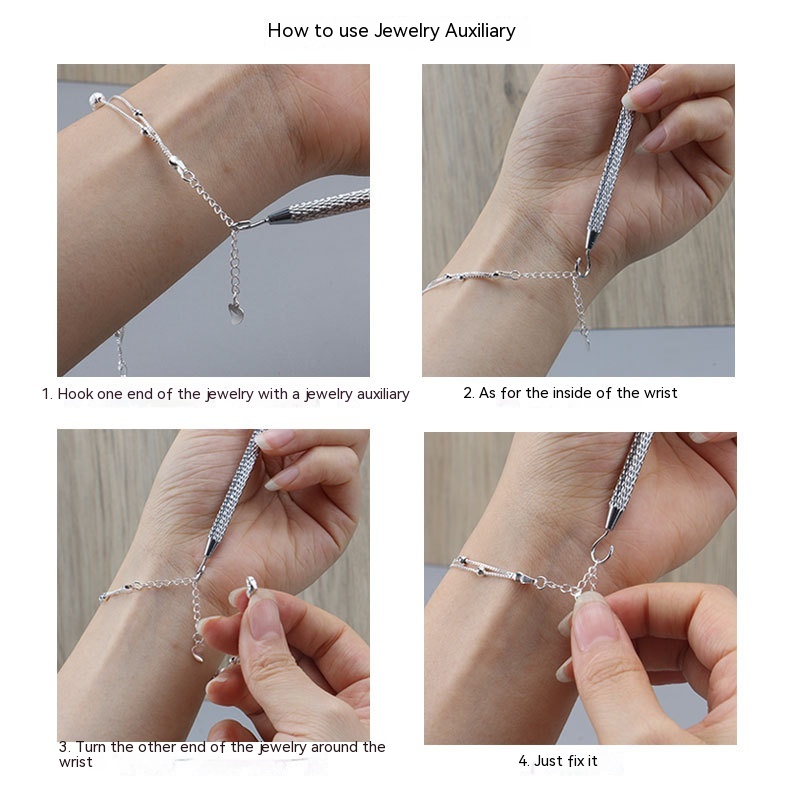 How to use Jewelry Auxiliary

1. Hook one end of the jewelry with a jewelry auxiliary

2. As for the inside of the wrist

3. Turn the other end of the jewelry around the wrist

4. Just fix it