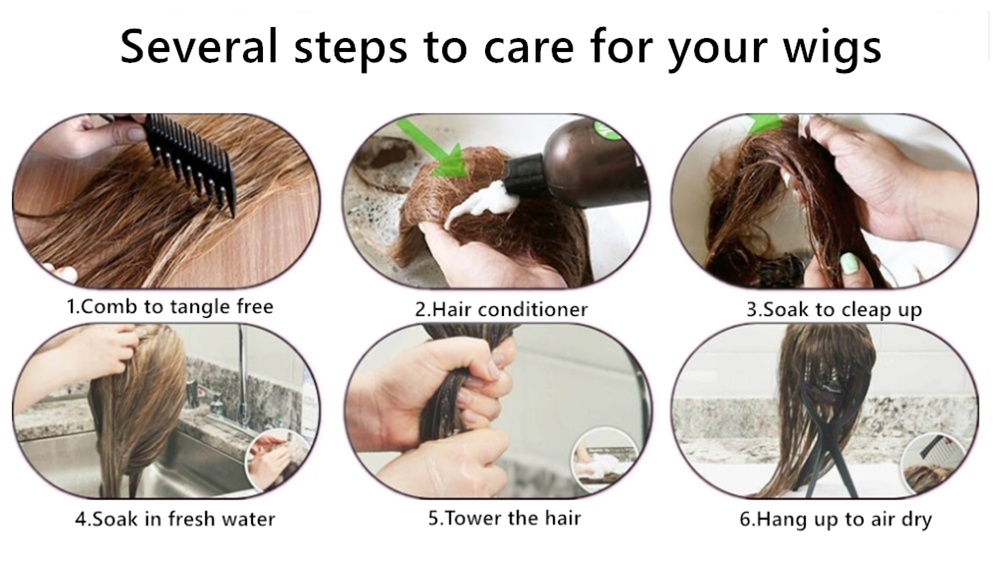 Several steps to care for your wigs

1.Comb to tangle free

2.Hair conditioner

3.Soak to cleap up

4.Soak in fresh water

5.Tower the hair

6.Hang up to air dry