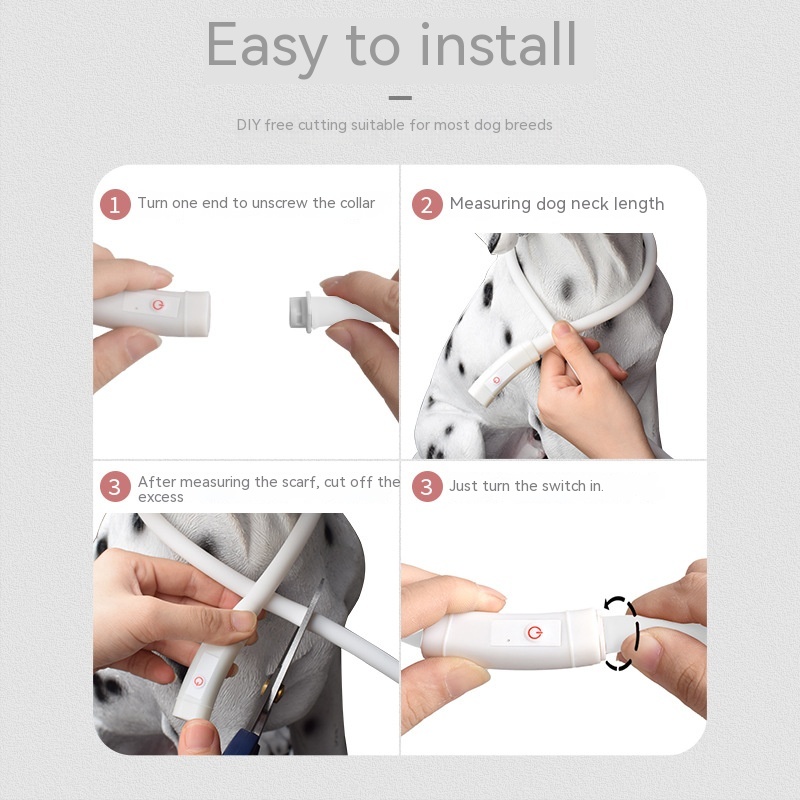 Easy to install

DIY free cutting suitable for most dog breeds

1 Turn one end to unscrew the collar

2 Measuring dog neck length

3 After measuring the scarf, cut off the excess

3 Just turn the switch in.