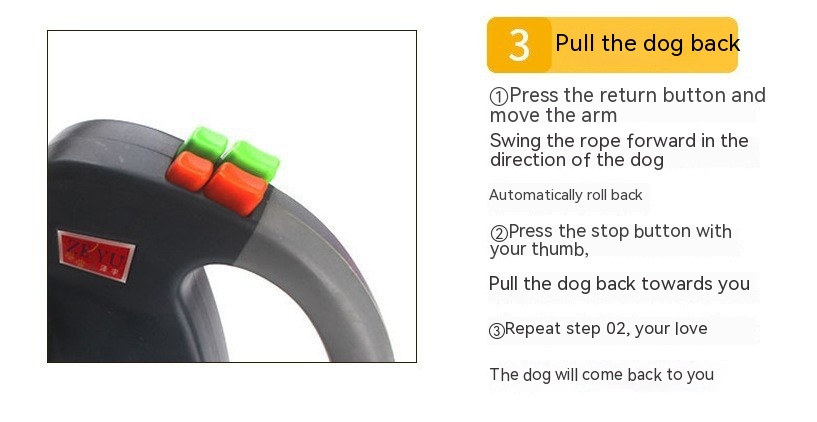 ZEYU

3 Pull the dog back

①Press the return button and move the arm

Swing the rope forward in the direction of the dog

Automatically roll back

②Press the stop button with your thumb,

Pull the dog back towards you

③Repeat step 02, your love

The dog will come back to you