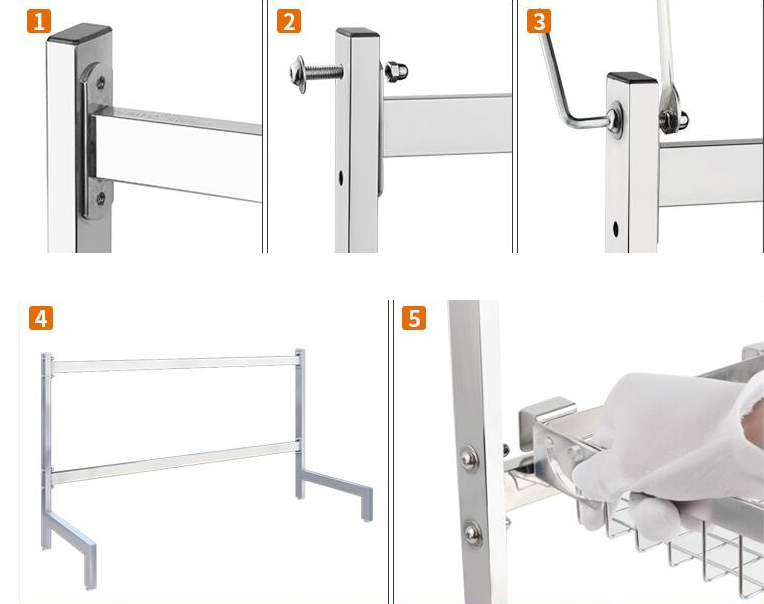 1

2

3

4

5