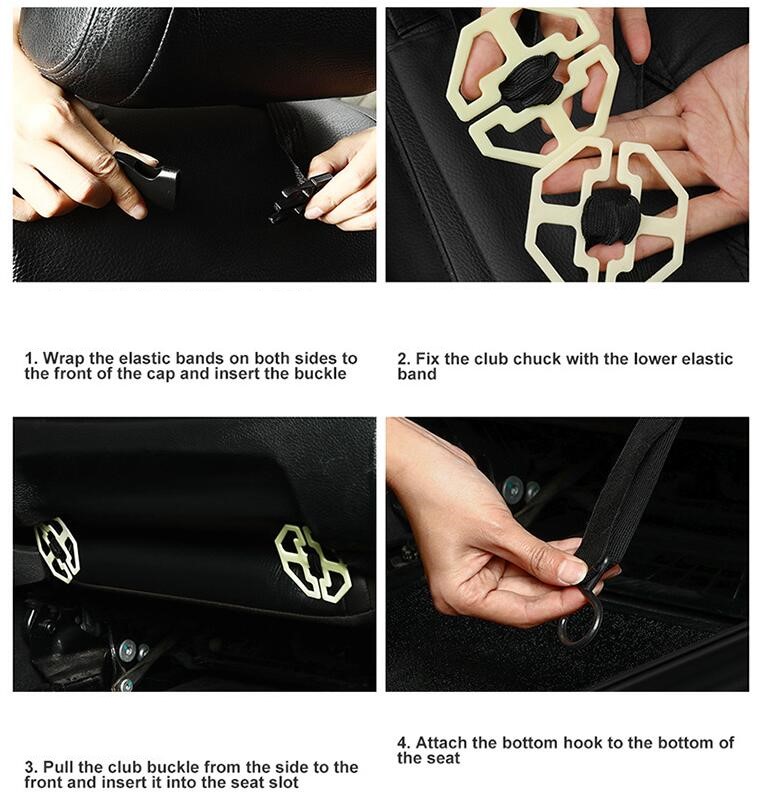 1. Wrap the elastic bands on both sides to the front of the cap and insert the buckle

2. Fix the club chuck with the lower elastic band

3. Pull the club buckle from the side to the front and insert it into the seat slot

4. Attach the bottom hook to the bottom of the seat