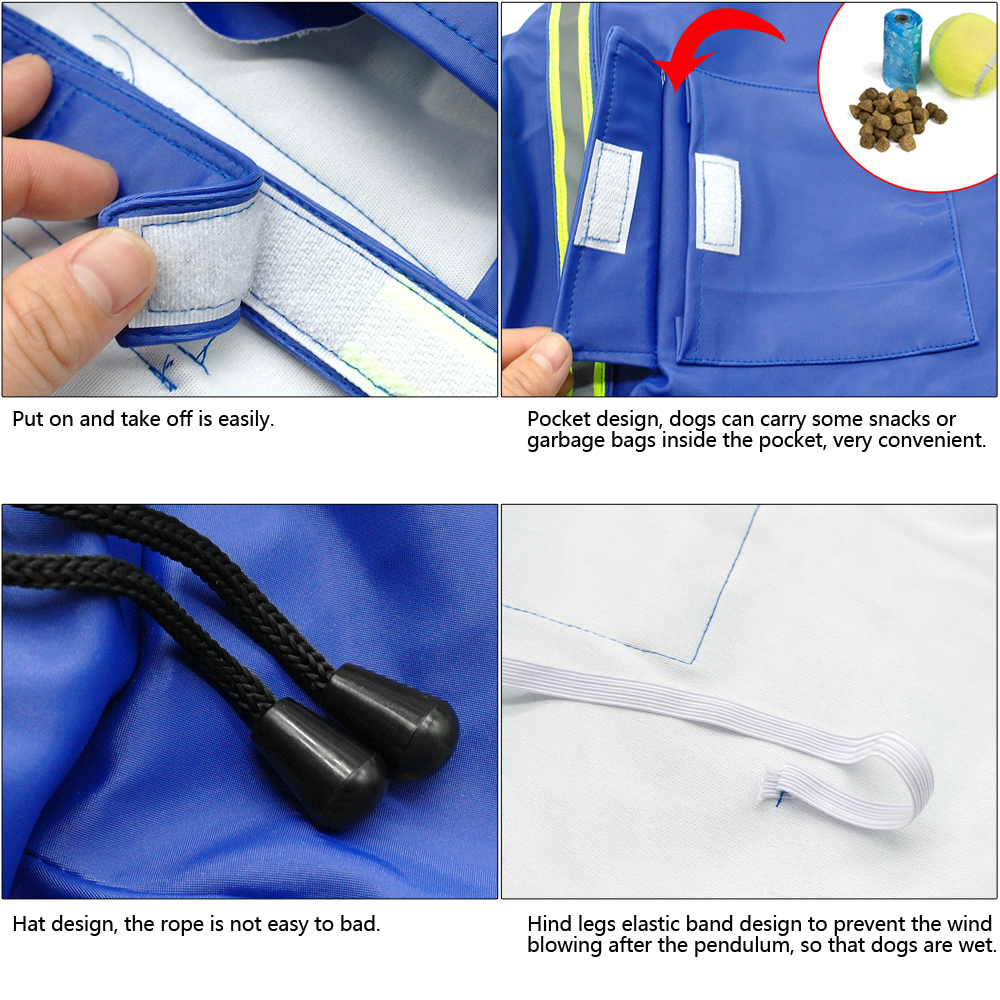 Put on and take off is easily.

Pocket design, dogs can carry some snacks or garbage bags inside the pocket, very convenient.

Hat design, the rope is not easy to bad.

Hind legs elastic band design to prevent the wind blowing after the pendulum, so that dogs are wet.