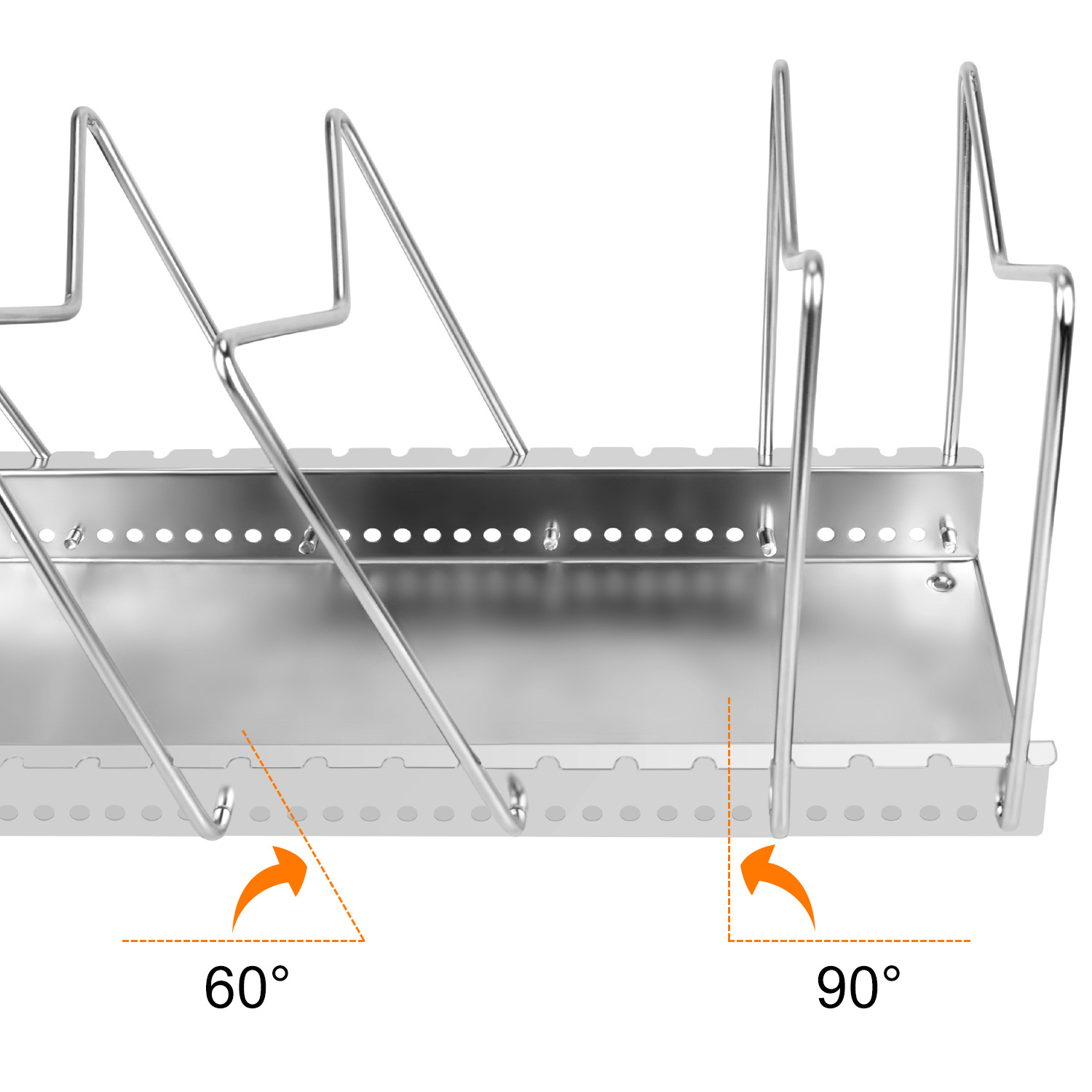 60°

90°