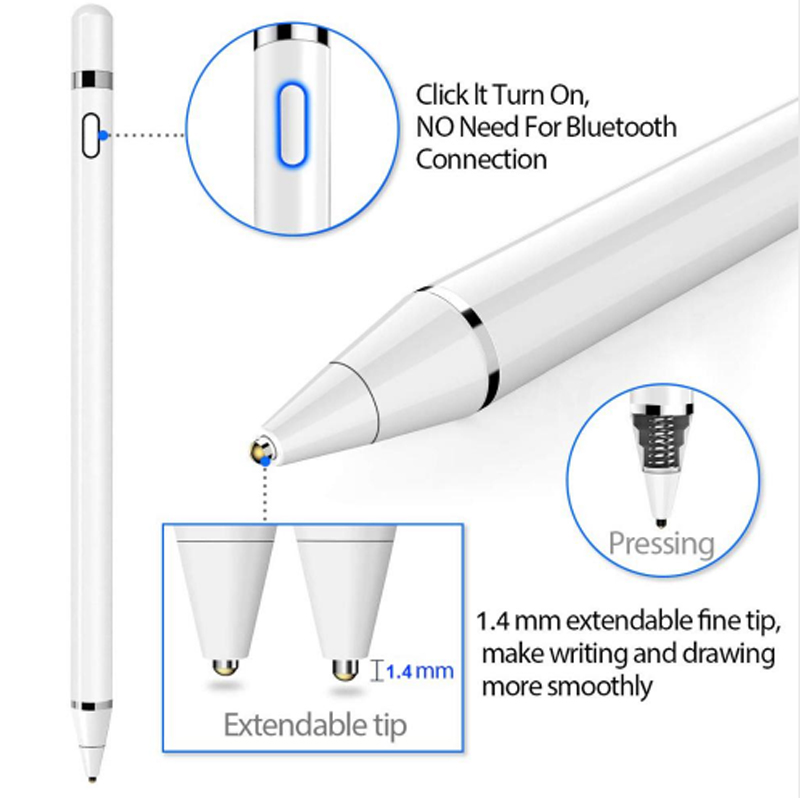 Click It Turn On,
NO Need For Bluetooth Connection

Pressing

1.4 mm

Extendable tip

1.4 mm extendable fine tip, make writing and drawing more smoothly