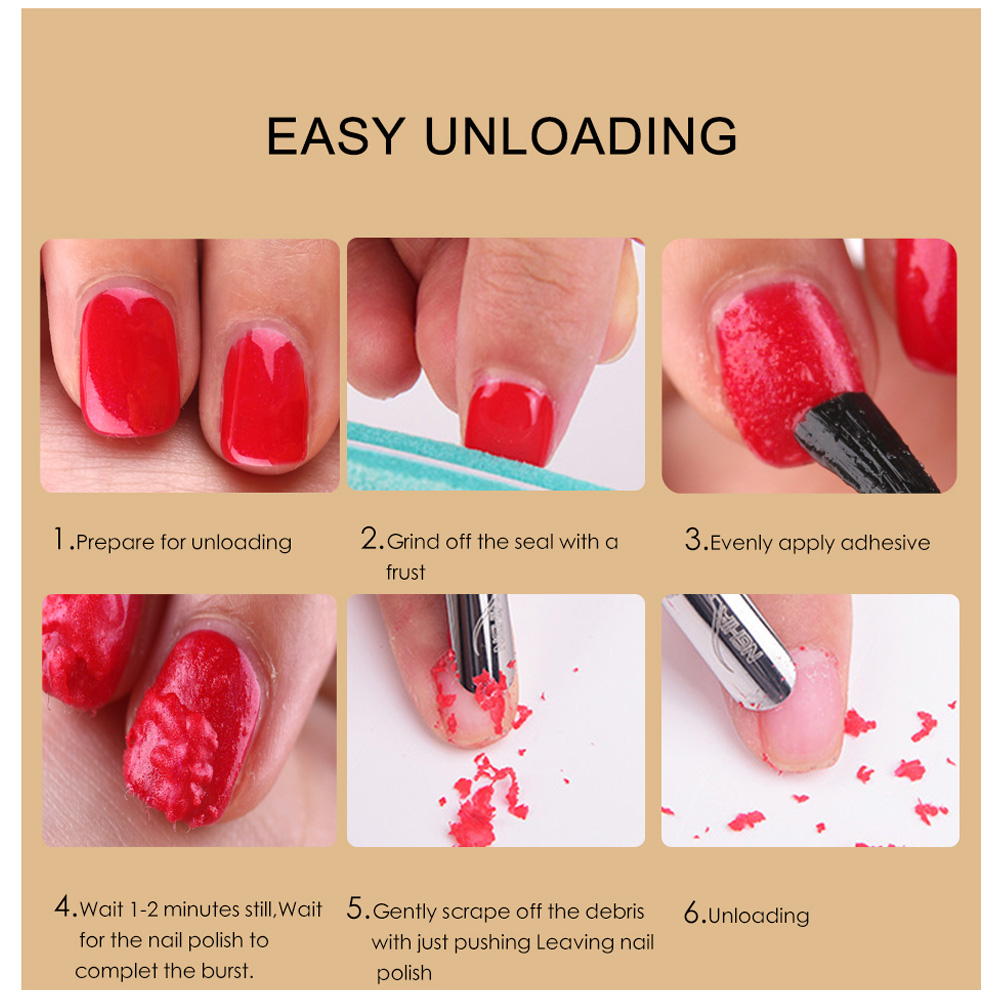 EASY UNLOADING

1.Prepare for unloading

2.Grind off the seal with a frust

3.Evenly apply adhesive

4.Wait 1-2 minutes still,Wait for the nail polish to complet the burst.

5.Gently scrape off the debris with just pushing Leaving nail polish

6.Unloading