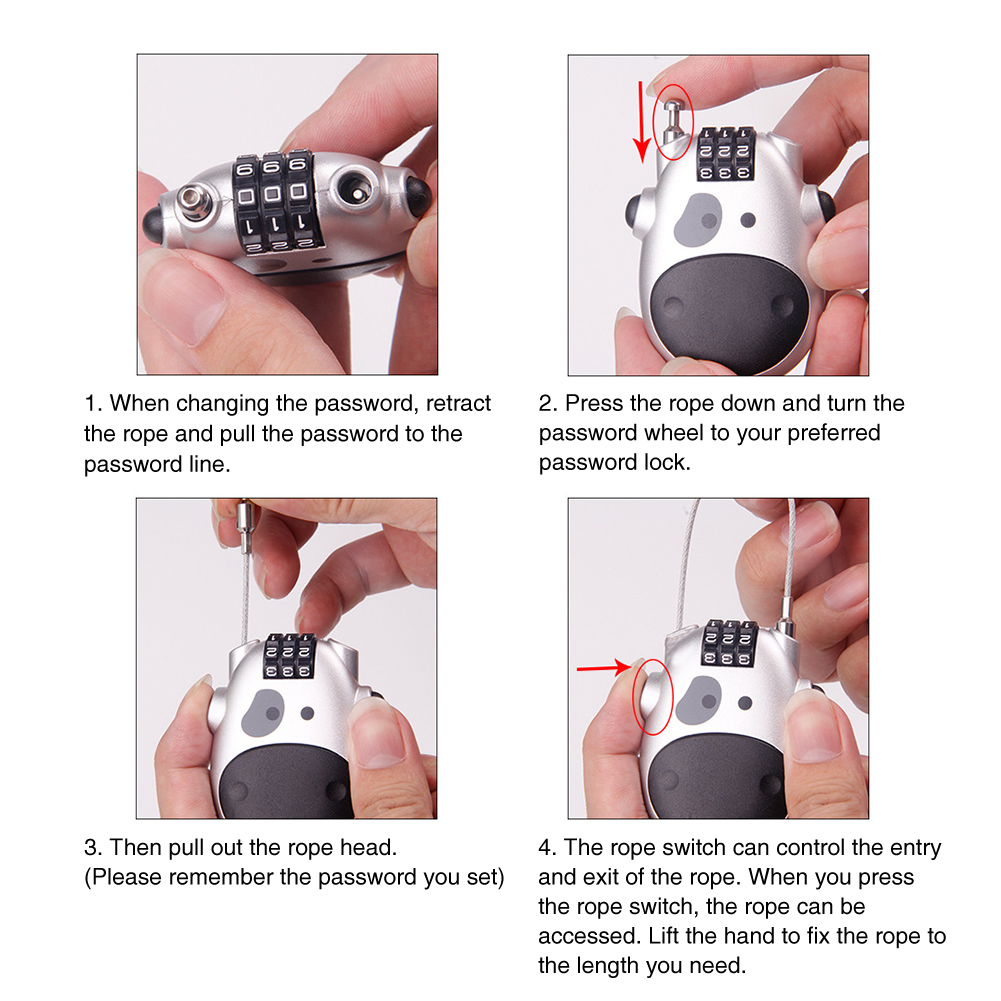 1. When changing the password, retract the rope and pull the password to the password line.

2. Press the rope down and turn the password wheel to your preferred password lock.

3. Then pull out the rope head. (Please remember the password you set)

4. The rope switch can control the entry and exit of the rope. When you press the rope switch, the rope can be accessed. Lift the hand to fix the rope to the length you need.