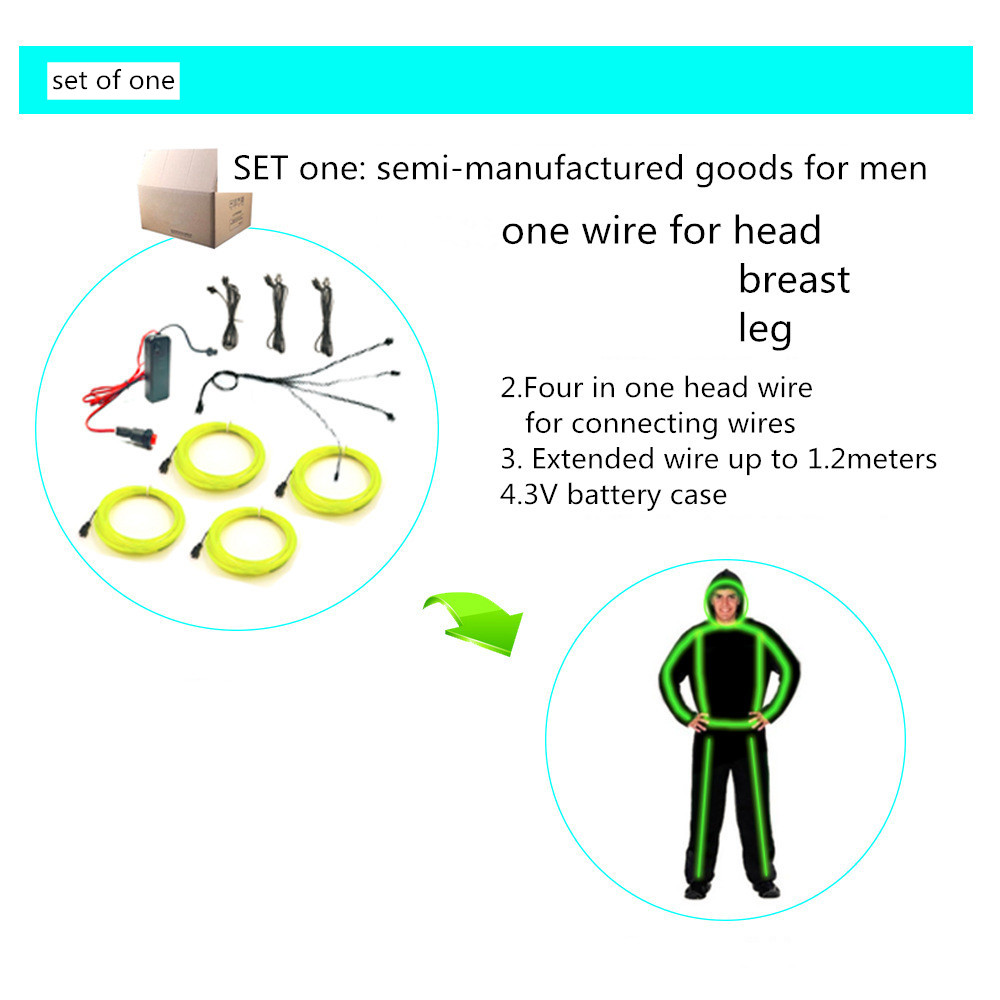 set of one

SET one: semi-manufactured goods for men

one wire for head
breast
leg

2.Four in one head wire for connecting wires
3. Extended wire up to 1.2meters
4.3V battery case