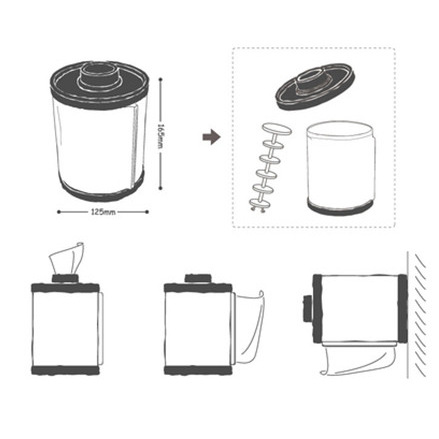 165mm

125mm