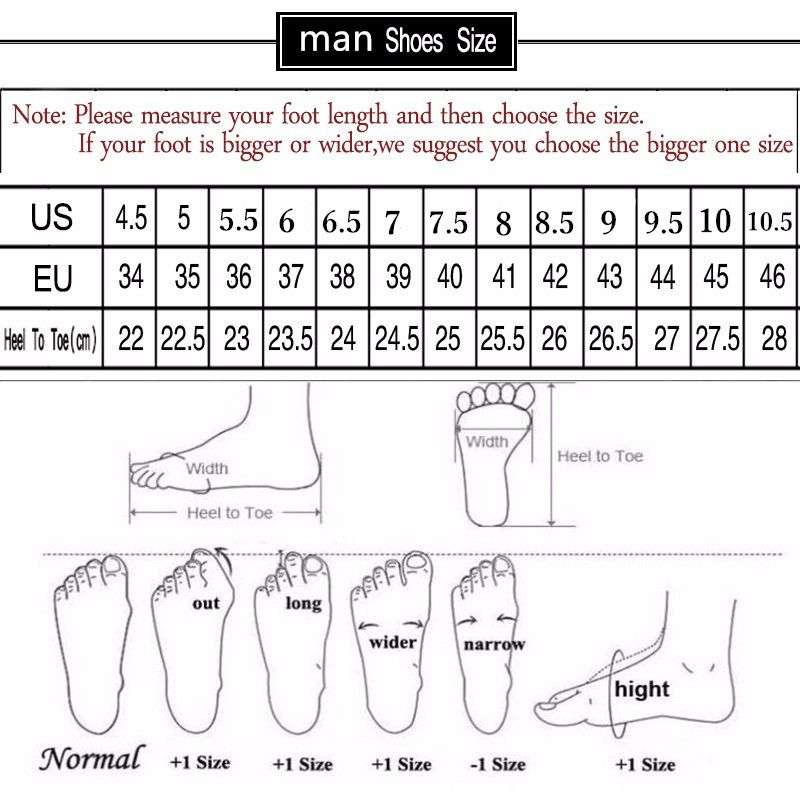 man Shoes Size

Note: Please measure your foot length and then choose the size.
If your foot is bigger or wider,we suggest you choose the bigger one size

| US | 4.5 | 5 | 5.5 | 6 | 6.5 | 7 | 7.5 | 8 | 8.5 | 9 | 9.5 | 10 | 10.5 |
|---|---|---|---|---|---|---|---|---|---|---|---|---|---|
| EU | 34 | 35 | 36 | 37 | 38 | 39 | 40 | 41 | 42 | 43 | 44 | 45 | 46 |
| Heel To Toe(cm) | 22 | 22.5 | 23 | 23.5 | 24 | 24.5 | 25 | 25.5 | 26 | 26.5 | 27 | 27.5 | 28 |

Width
Heel to Toe
Width
Heel to Toe

out
long
wider
narrow
hight

Normal +1 Size +1 Size +1 Size -1 Size +1 Size